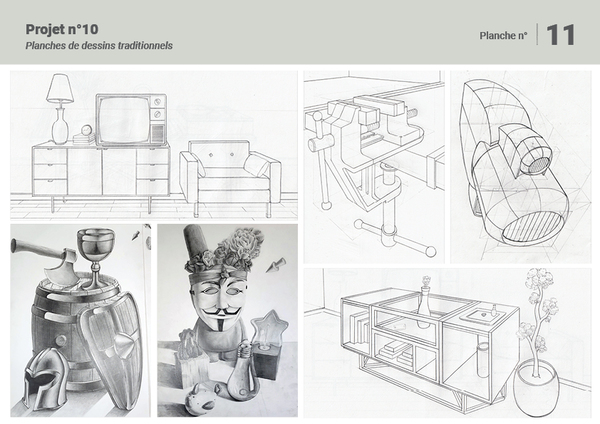 Projet n°10
Planches de dessins traditionnels

Planche n° 11