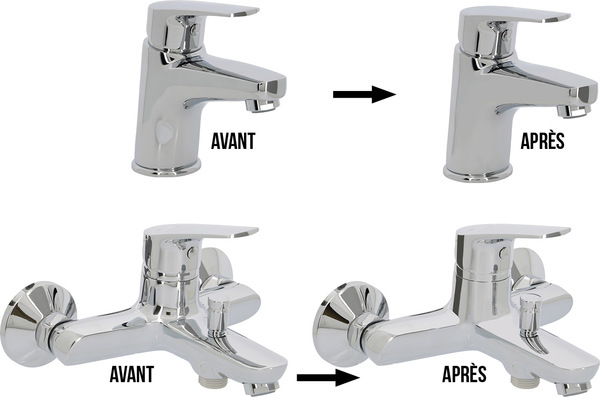 AVANT

APRÈS

AVANT

APRÈS